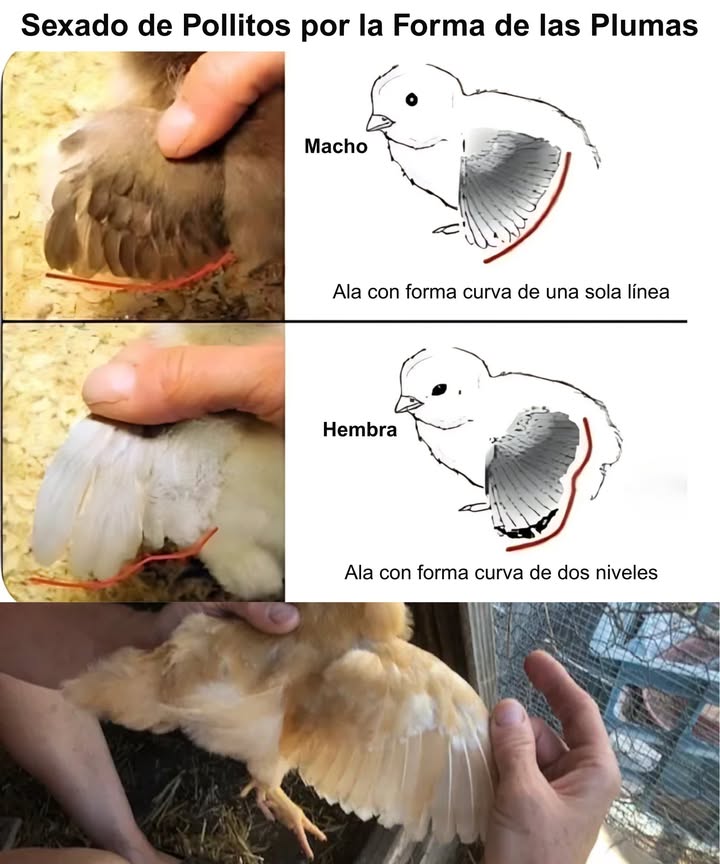 Sexado de Pollitos por la Forma de las Plumas

Macho

Ala con forma curva de una sola línea

Hembra

Ala con forma curva de dos niveles