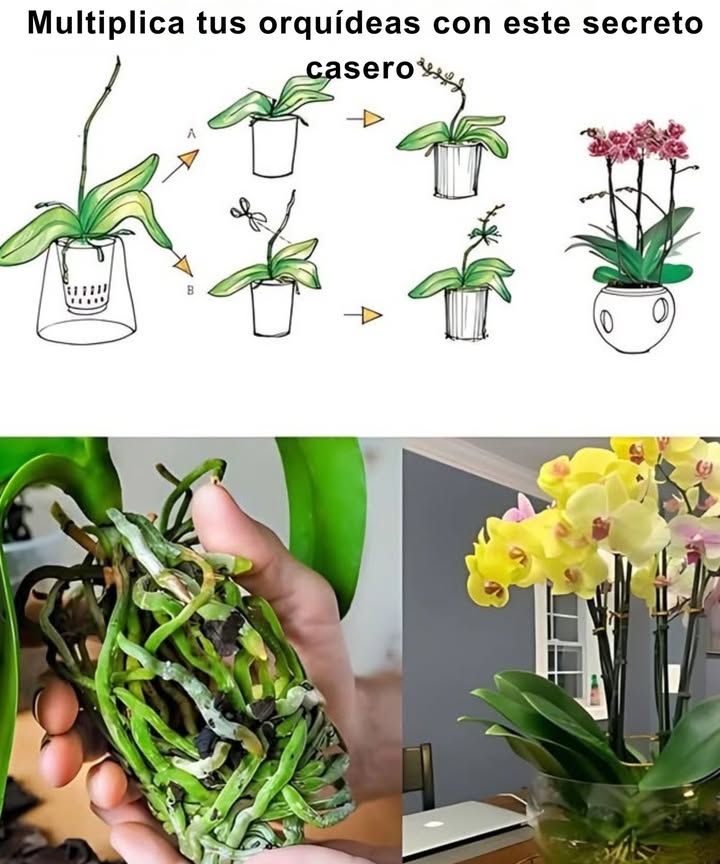 Multiplica tus orquídeas con este secreto casero

A

B