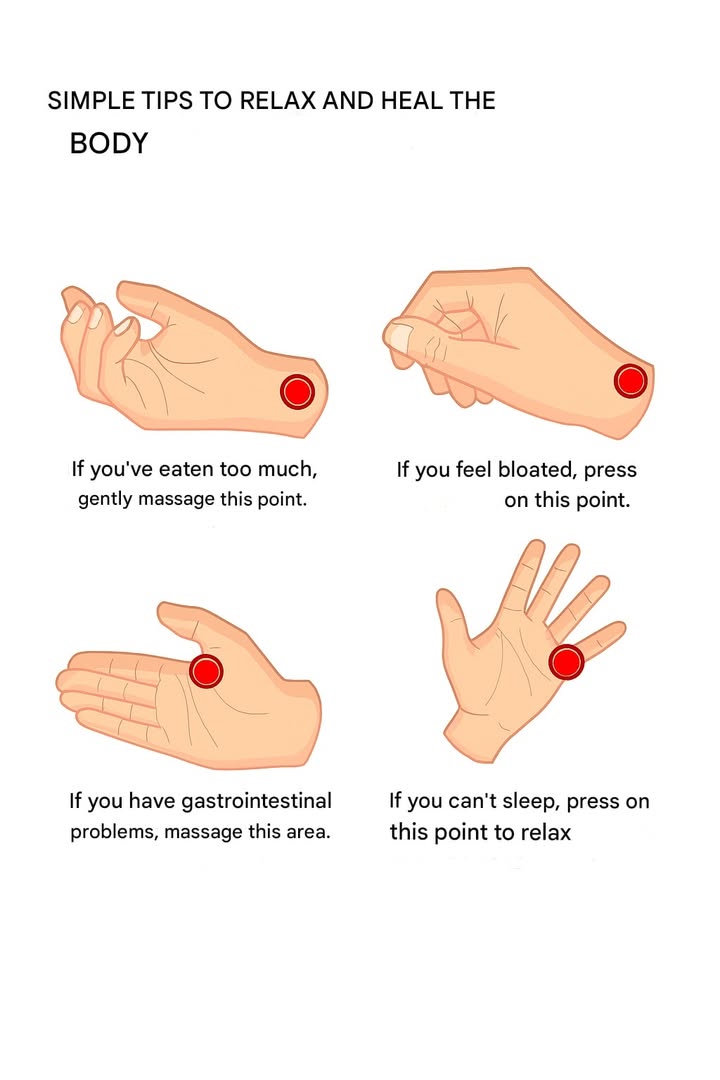 SIMPLE TIPS TO RELAX AND HEAL THE BODY

If you've eaten too much, gently massage this point.

If you feel bloated, press on this point.

If you have gastrointestinal problems, massage this area.

If you can't sleep, press on this point to relax