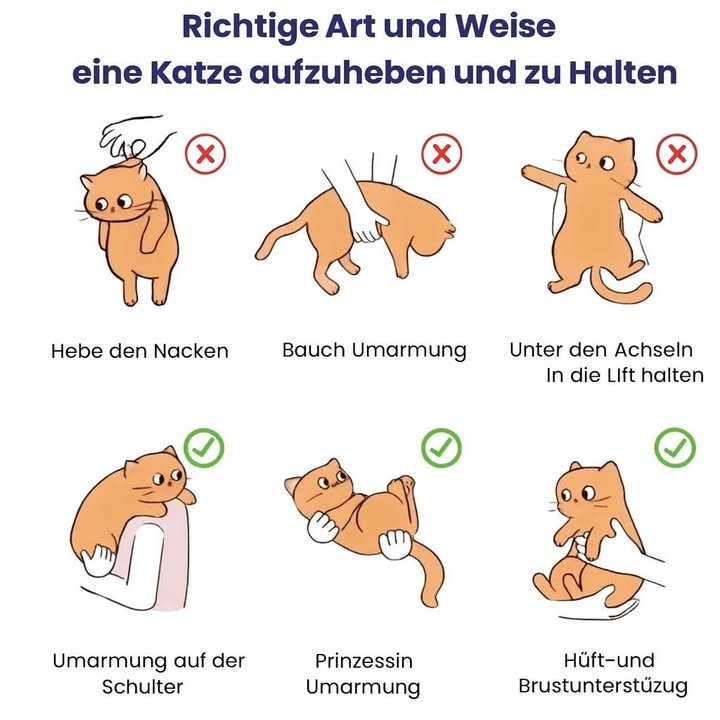 Richtige Art und Weise eine Katze aufzuheben und zu Halten

Hebe den Nacken

Bauch Umarmung

Unter den Achseln In die LIft halten

Umarmung auf der Schulter

Prinzessin Umarmung

Hüft-und Brustunterstüzug