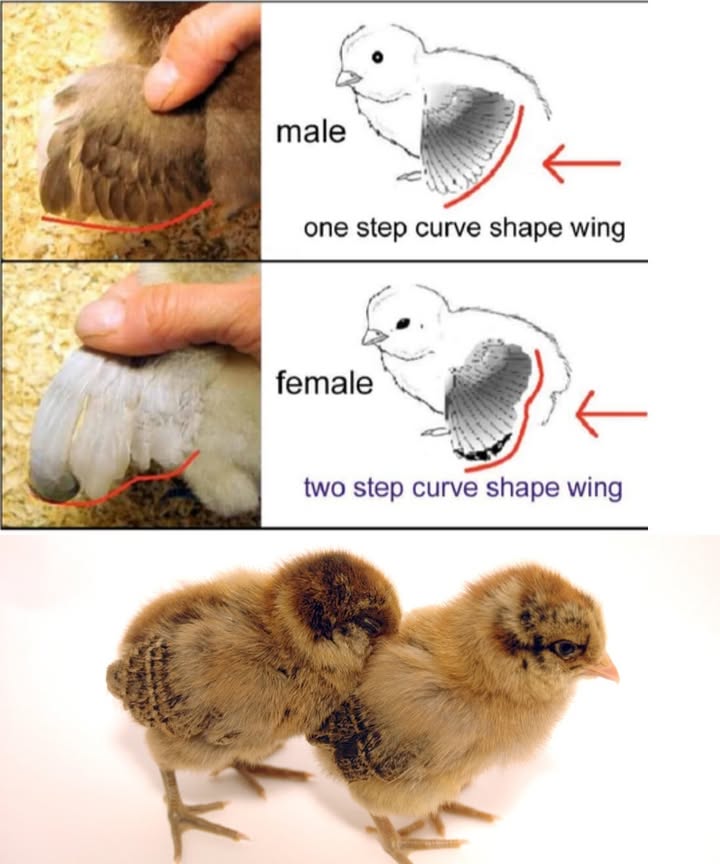 male

one step curve shape wing

female

two step curve shape wing