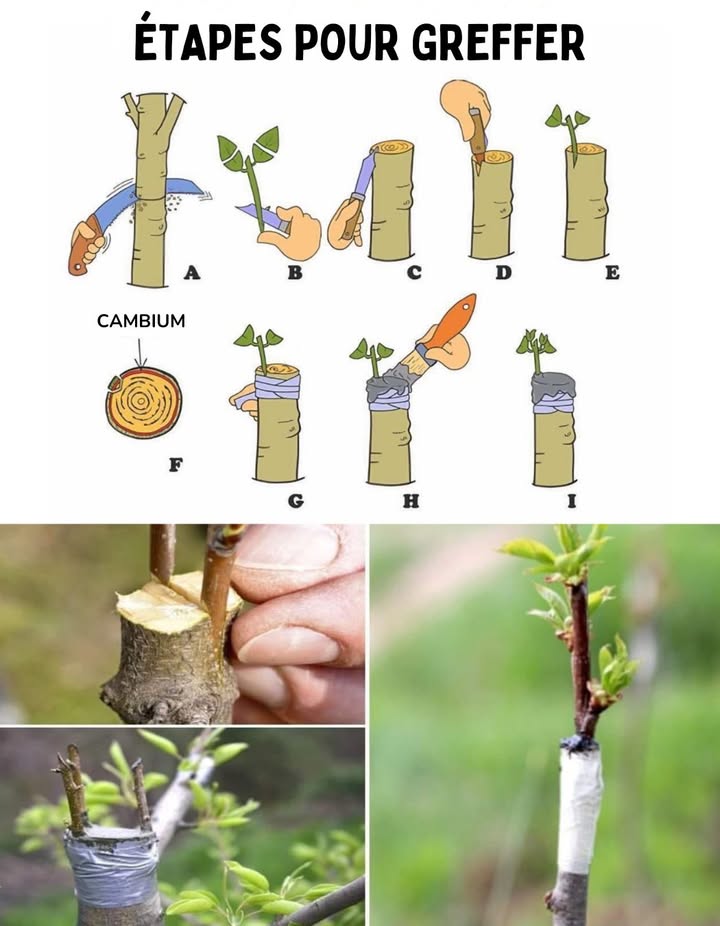 ÉTAPES POUR GREFFER

A B C D E

CAMBIUM

F G H I