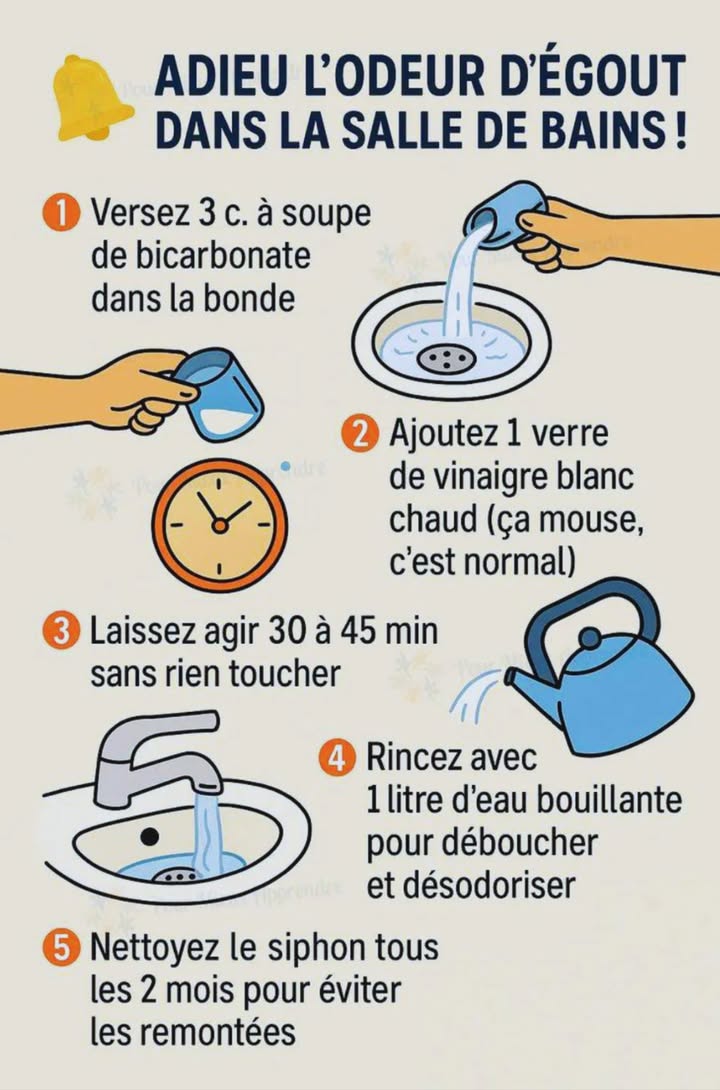 ADIEU L'ODEUR D'ÉGOUT DANS LA SALLE DE BAINS !

1 Versez 3 c. à soupe de bicarbonate dans la bonde

2 Ajoutez 1 verre de vinaigre blanc chaud (ça mouse, c'est normal)

3 Laissez agir 30 à 45 min sans rien toucher

4 Rincez avec 1 litre d'eau bouillante pour déboucher et désodoriser

5 Nettoyez le siphon tous les 2 mois pour éviter les remontées