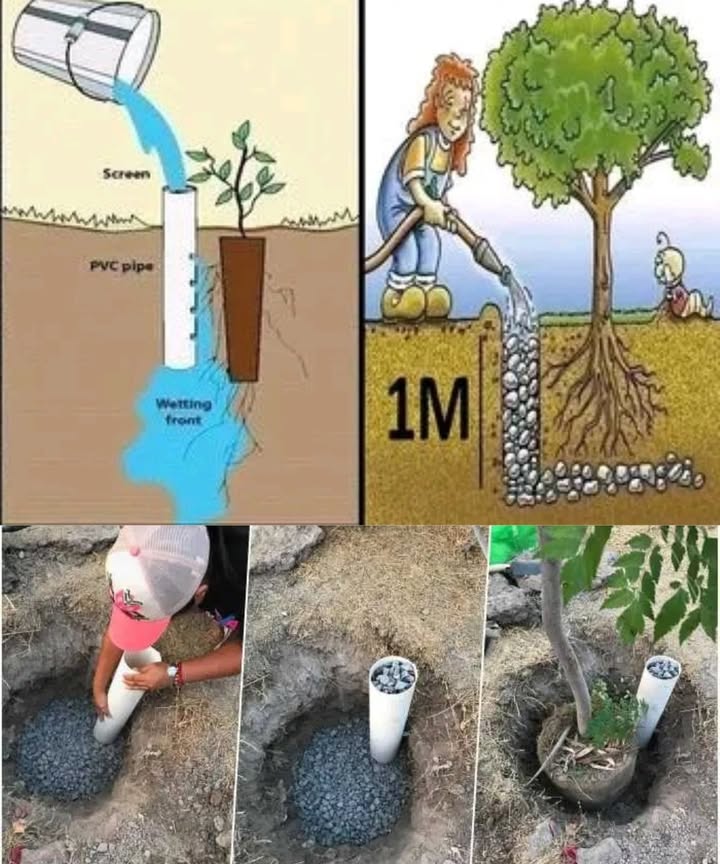 Screen

PVC pipe

Wetting front

1M