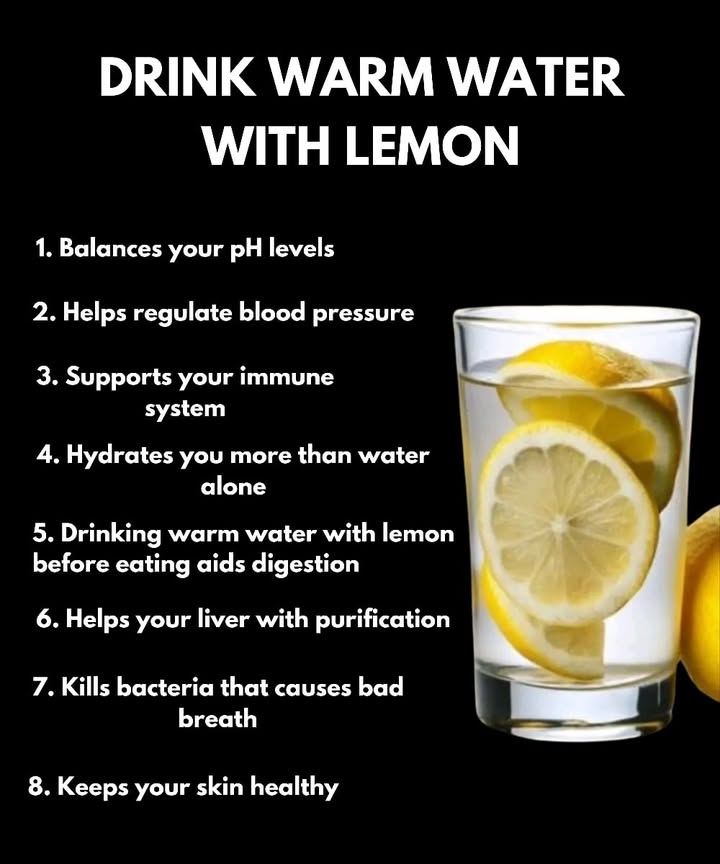 DRINK WARM WATER WITH LEMON

1. Balances your pH levels

2. Helps regulate blood pressure

3. Supports your immune system

4. Hydrates you more than water alone

5. Drinking warm water with lemon before eating aids digestion

6. Helps your liver with purification

7. Kills bacteria that causes bad breath

8. Keeps your skin healthy