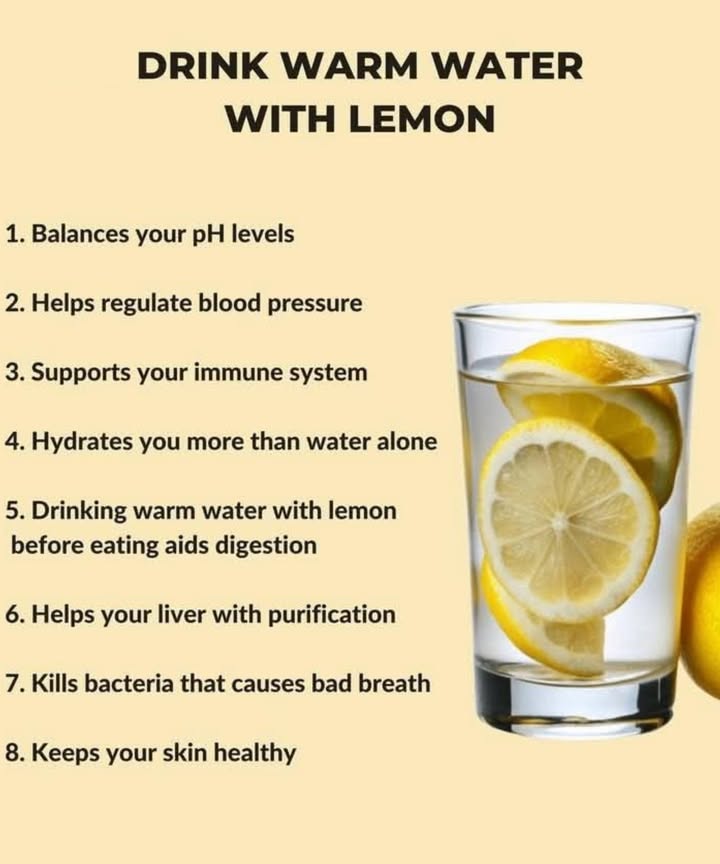 DRINK WARM WATER WITH LEMON

1. Balances your pH levels

2. Helps regulate blood pressure

3. Supports your immune system

4. Hydrates you more than water alone

5. Drinking warm water with lemon before eating aids digestion

6. Helps your liver with purification

7. Kills bacteria that causes bad breath

8. Keeps your skin healthy