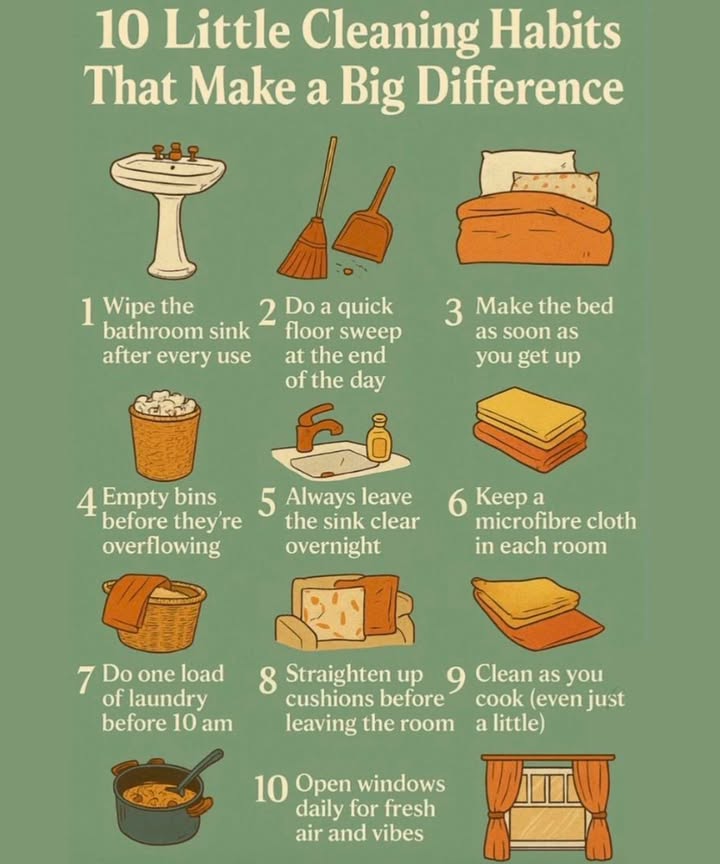 10 Little Cleaning Habits That Make a Big Difference

1 Wipe the bathroom sink after every use

2 Do a quick floor sweep at the end of the day

3 Make the bed as soon as you get up

4 Empty bins before they're overflowing

5 Always leave the sink clear overnight

6 Keep a microfibre cloth in each room

7 Do one load of laundry before 10 am

8 Straighten up cushions before leaving the room

9 Clean as you cook (even just a little)

10 Open windows daily for fresh air and vibes